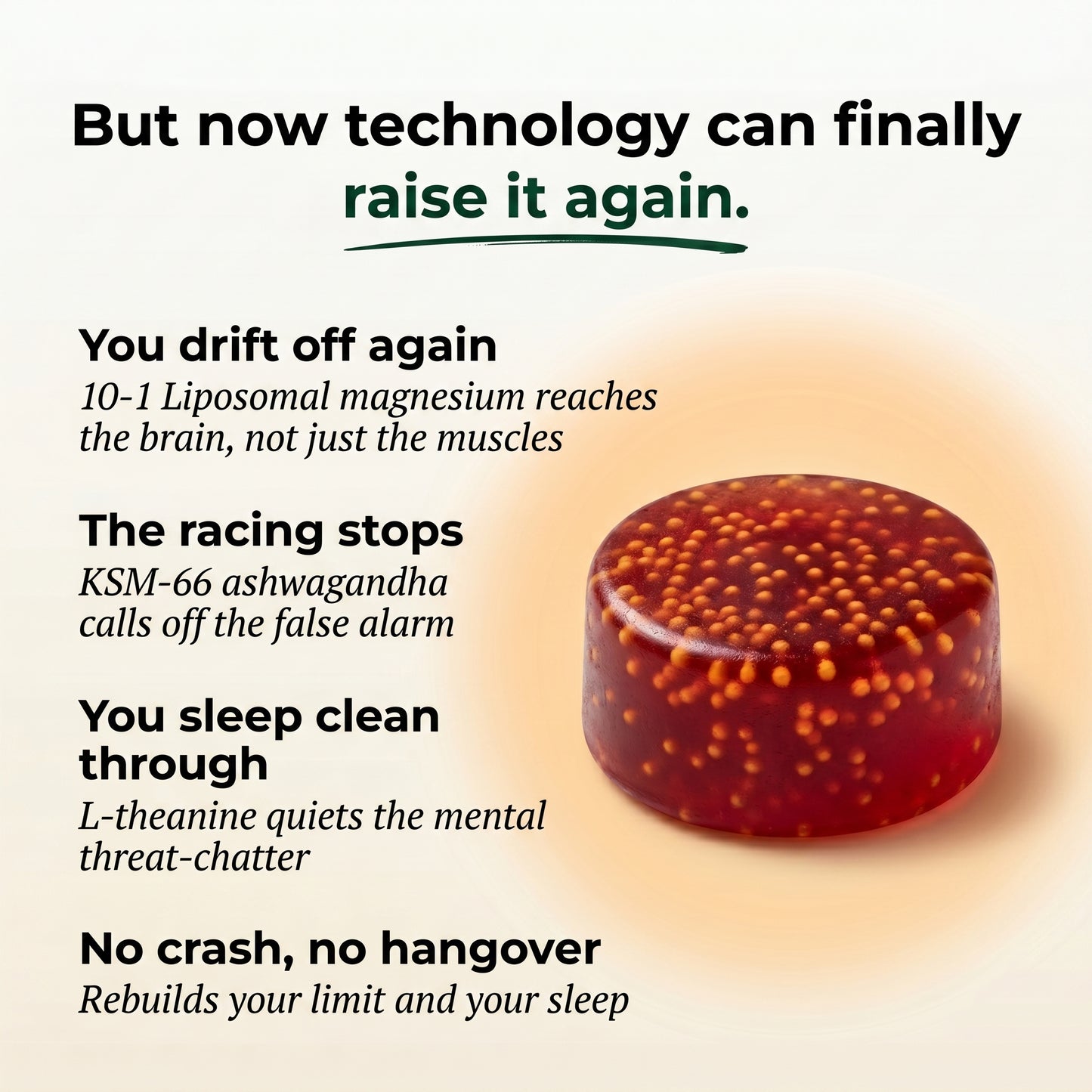 But now technology can finally raise it again.

You drift off again

10-1 Liposomal magnesium reaches the brain, not just the muscles

The racing stops

KSM-66 ashwagandha calls off the false alarm

You sleep clean through

L-theanine quiets the mental threat-chatter

No crash, no hangover

Rebuilds your limit and your sleep